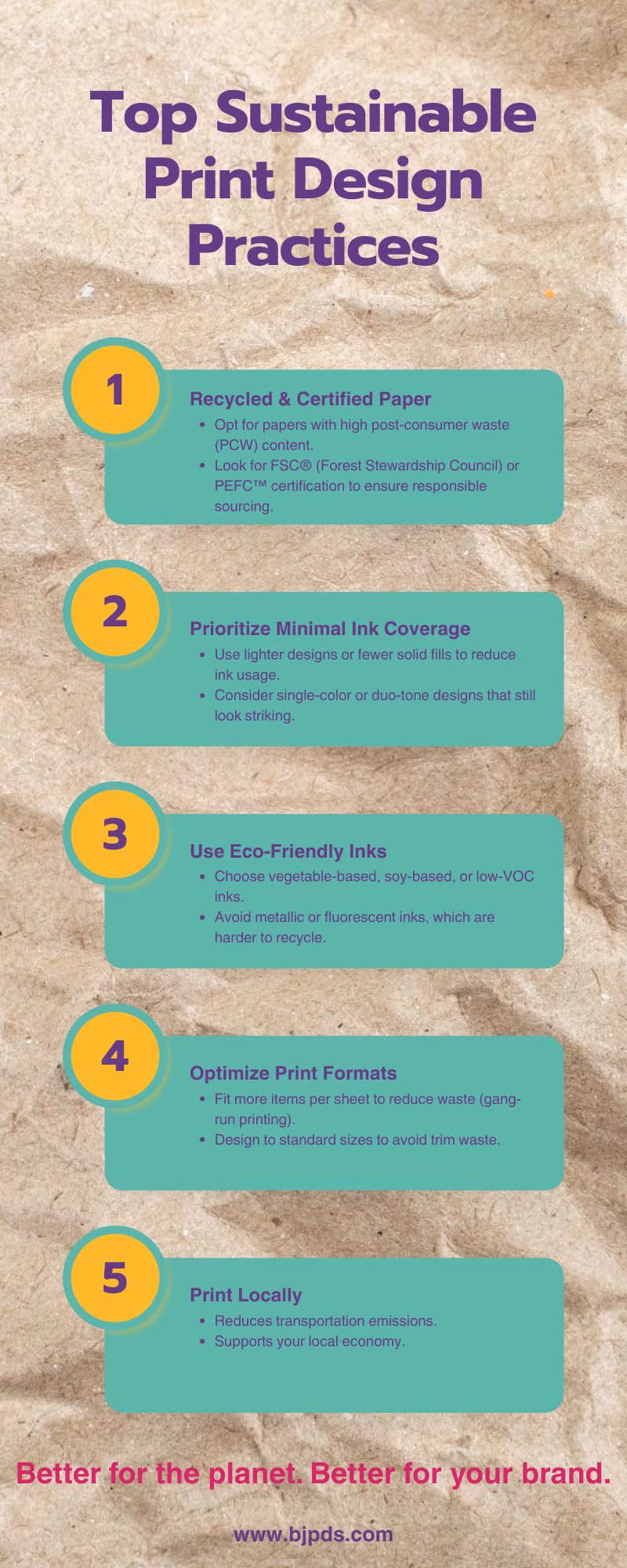 Top Sustainable Print Design Practices

1

Recycled & Certified Paper

- Opt for papers with high post-consumer waste (PCW) content.
- Look for FSC® (Forest Stewardship Council) or PEFC™ certification to ensure responsible sourcing.

2

Prioritize Minimal Ink Coverage

- Use lighter designs or fewer solid fills to reduce ink usage.
- Consider single-color or duo-tone designs that still look striking.

3

Use Eco-Friendly Inks

- Choose vegetable-based, soy-based, or low-VOC inks.
- Avoid metallic or fluorescent inks, which are harder to recycle.

4

Optimize Print Formats

- Fit more items per sheet to reduce waste (gang-run printing).
- Design to standard sizes to avoid trim waste.

5

Print Locally

- Reduces transportation emissions.
- Supports your local economy.

Better for the planet. Better for your brand.

www.bjpds.com